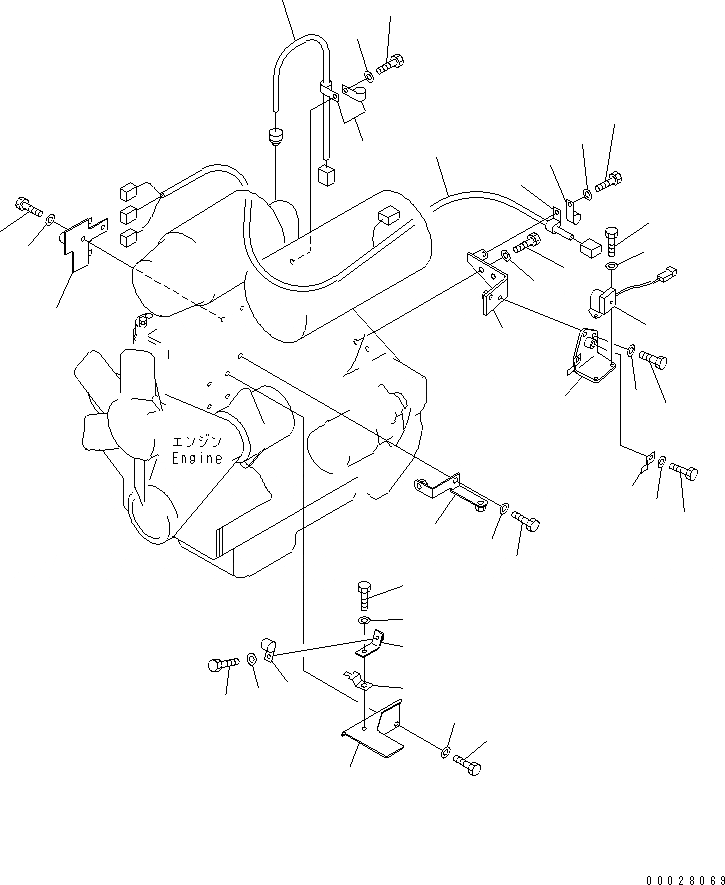 エンジン
Engine

00028069