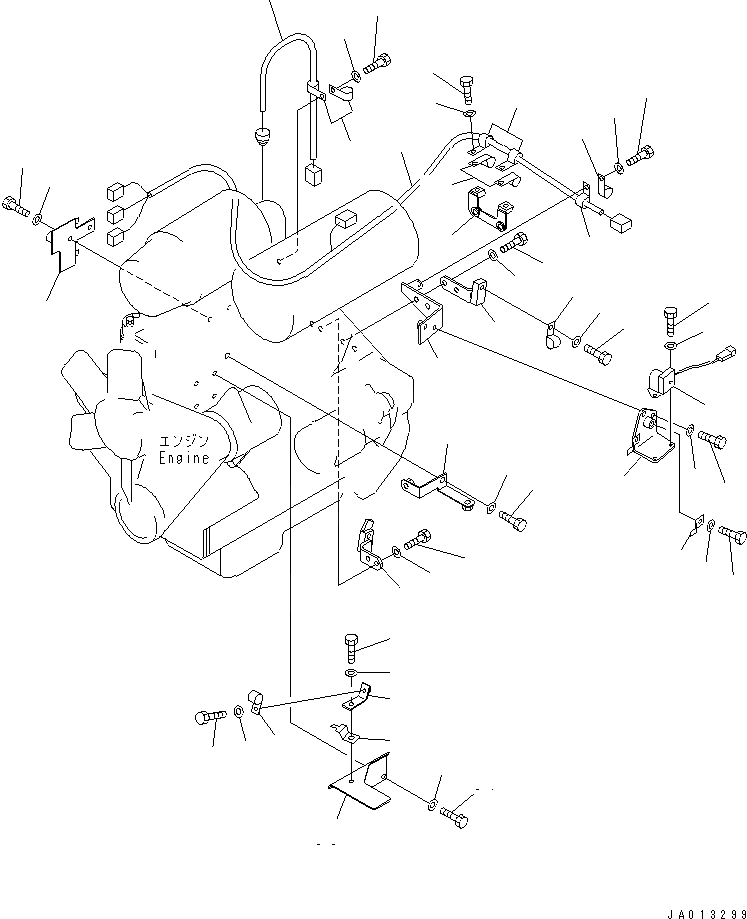 エンジン
Engine

JA013299