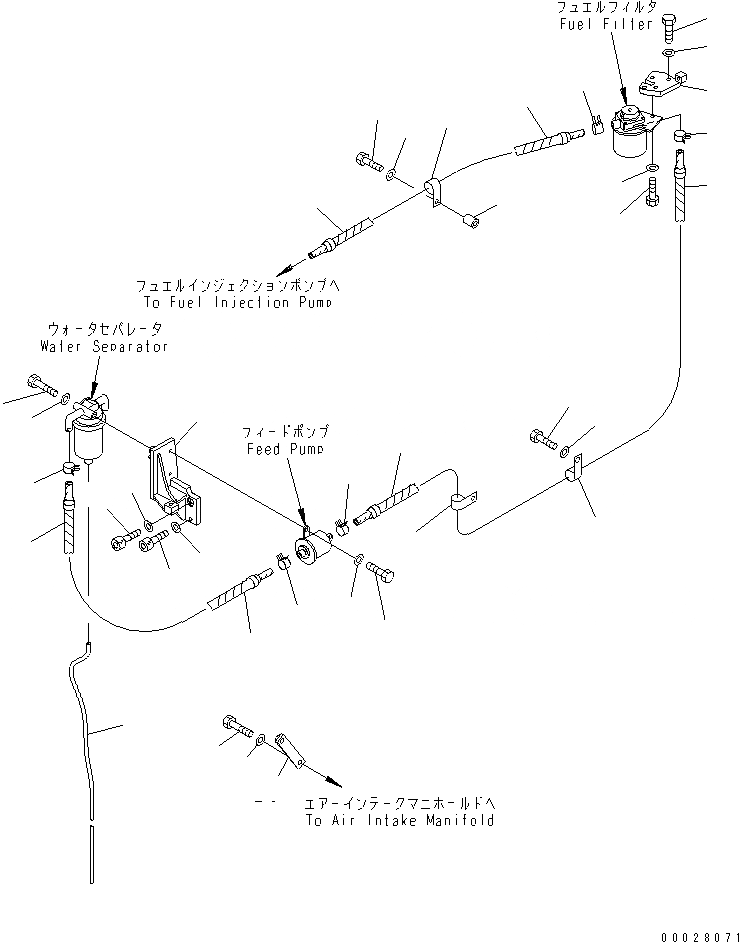 フュエルフィルタ
Fuel Filter

フュエルインジェクションポンプへ
To Fuel Injection Pump

ウォータセパレータ
Water Separator

フィードポンプ
Feed Pump

エアーインテークマニホールドへ
To Air Intake Manifold

00028071