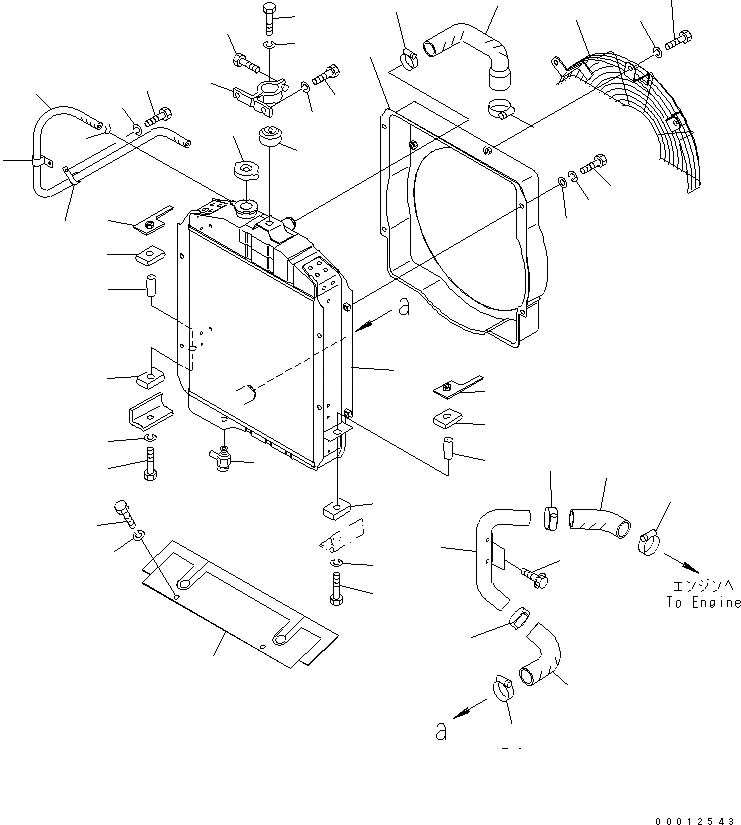 a

エンジンへ
To Engine

a

00012543