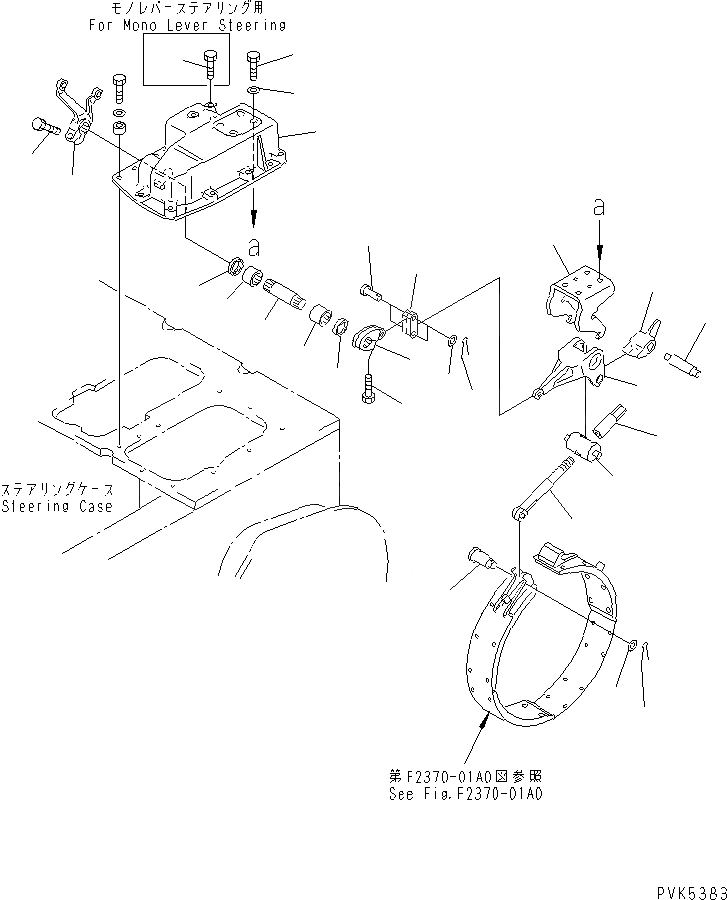 モノレバーステアリング用
For Mono Lever Steering

a

a

ステアリングケース
Steering Case

第F2370-01A0図参照
See Fig.F2370-01A0

PVK5383