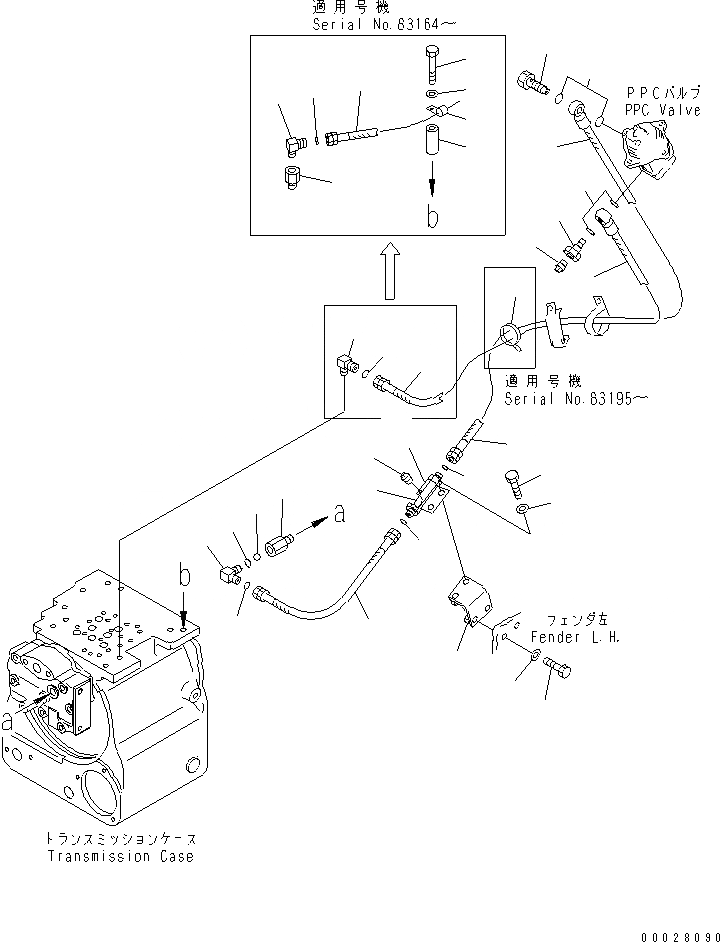 適用号機
Serial No.63164～

b

PPCバルブ
PPC Valve

適用号機
Serial No.63195～

a

b

フェンダ左
Fender L.H.

a

トランスミッションケース
Transmission Case

00028090