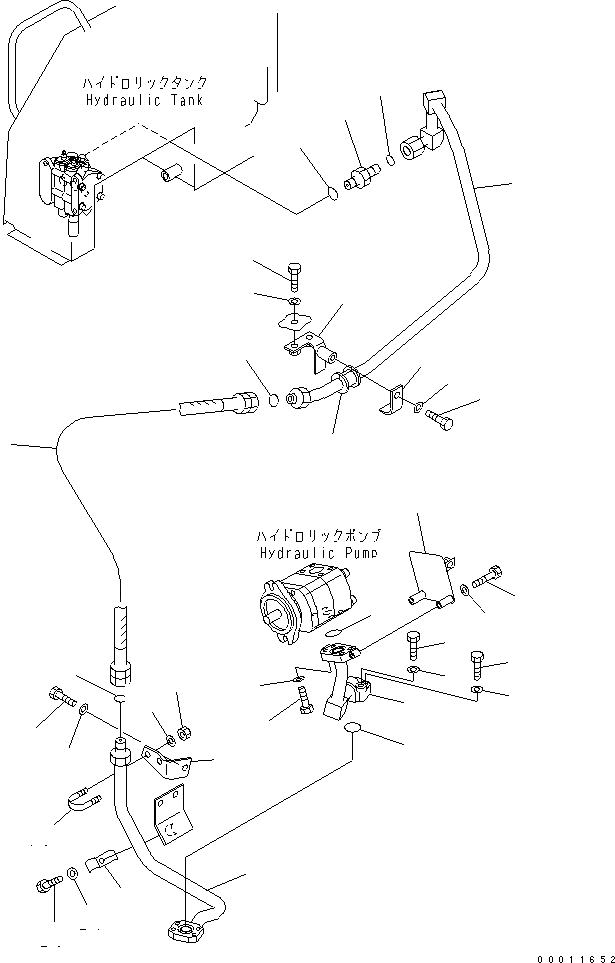 ハイドロリックタンク
Hydraulic Tank

ハイドロリックポンプ
Hydraulic Pump

00011652