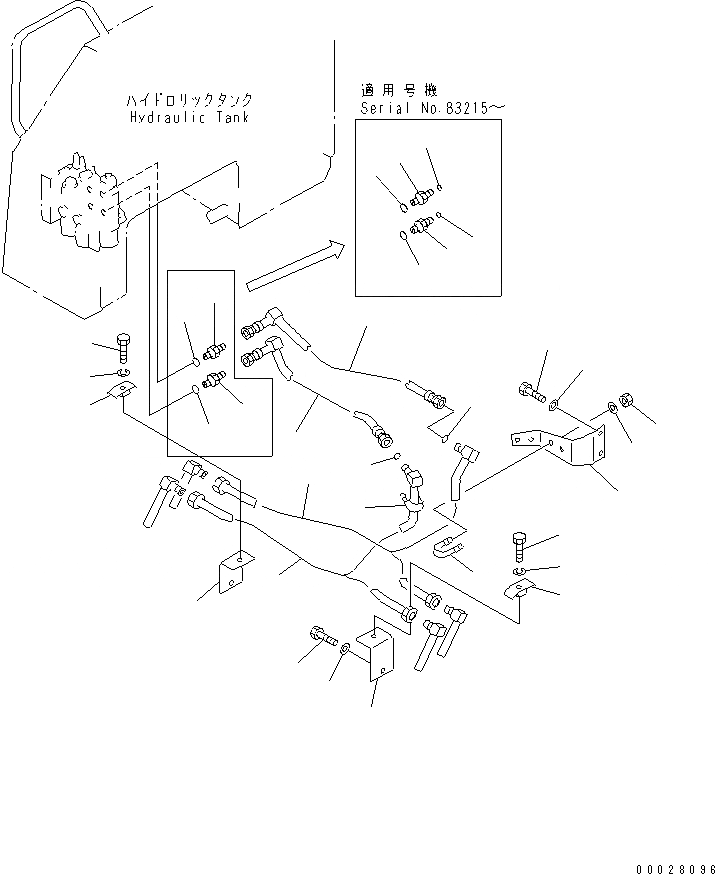 ハイドロリックタンク
Hydraulic Tank

適用号機
Serial No.83215~

00028096