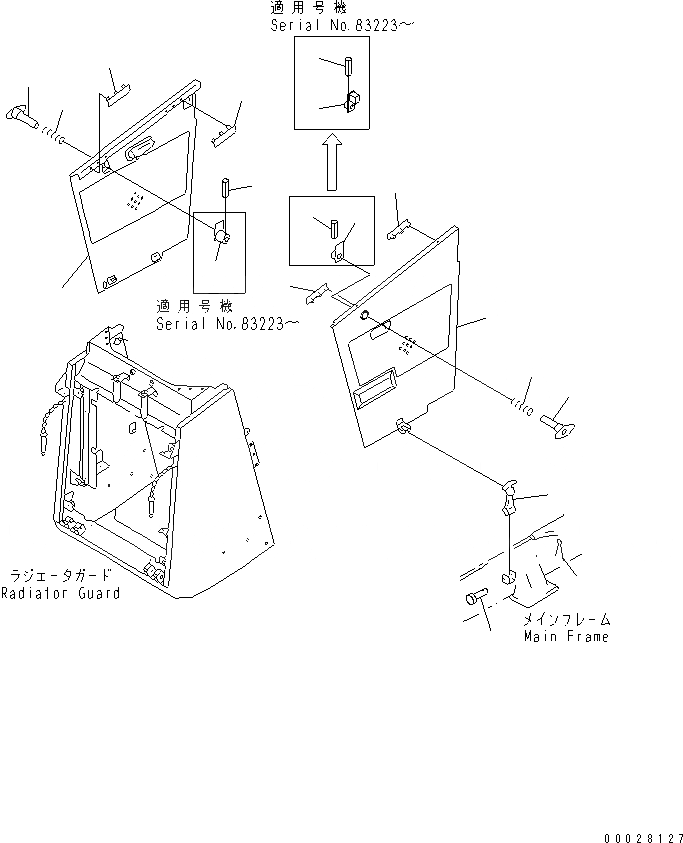 適用号機
Serial No.83223～

適用号機
Serial No.83223～

ラジエータガード
Radiator Guard

メインフレーム
Main Frame

00028127