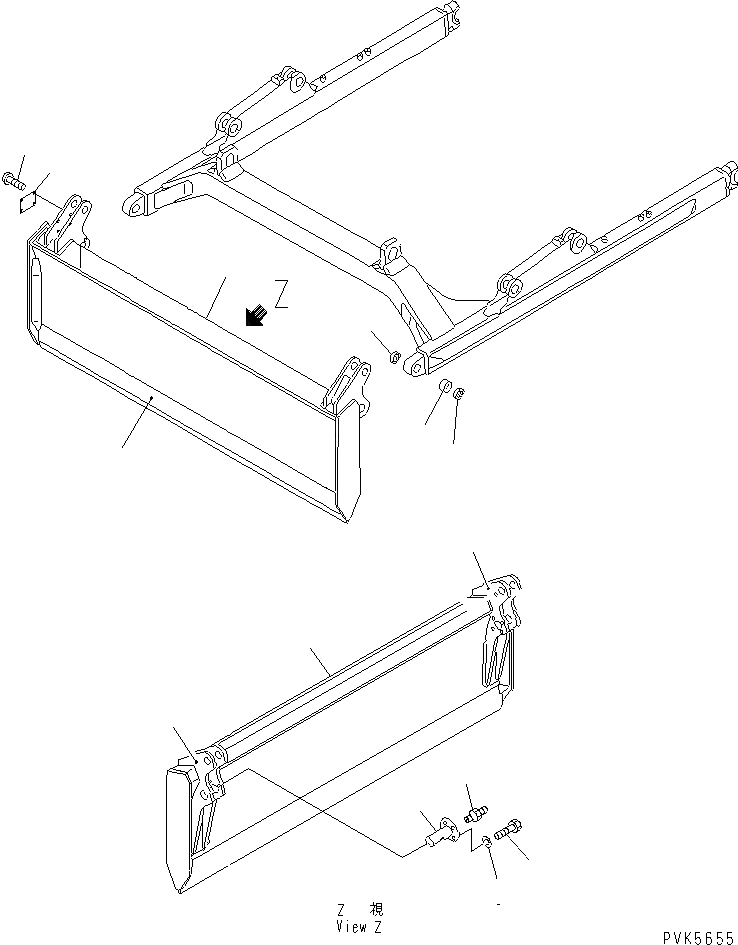 Z

Z 視
View Z

PVK5655