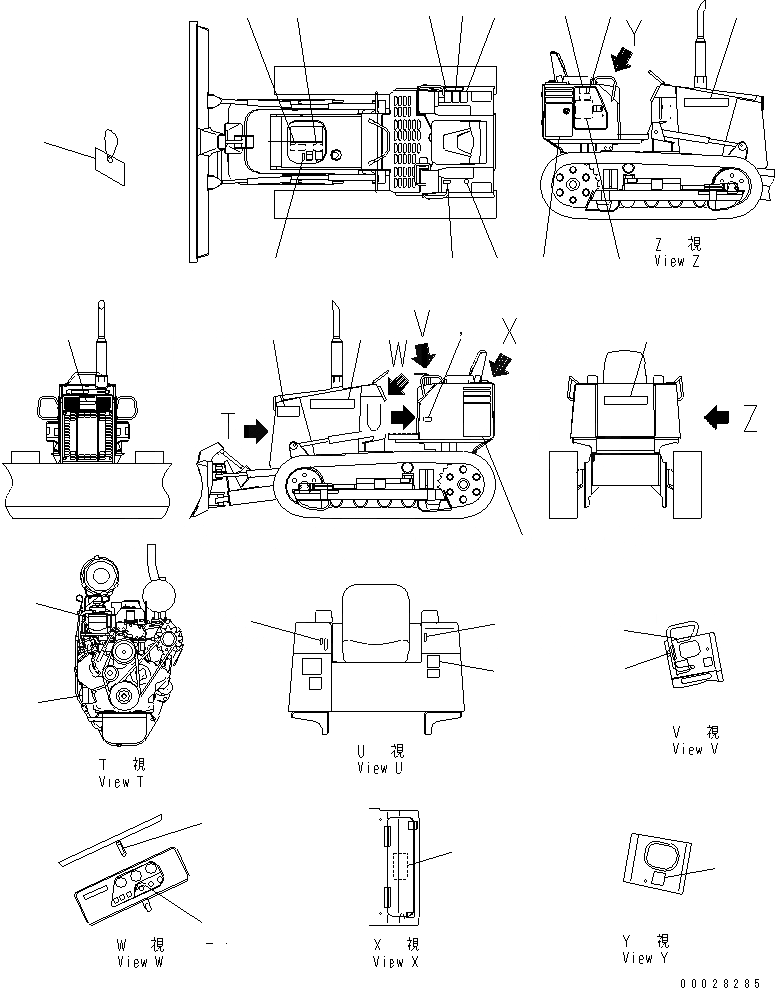 Y

Z 視
View Z

V
W
X
T
Z

T 視
View T

U 視
View U

V 視
View V

W 視
View W

X 視
View X

Y 視
View Y

00028285