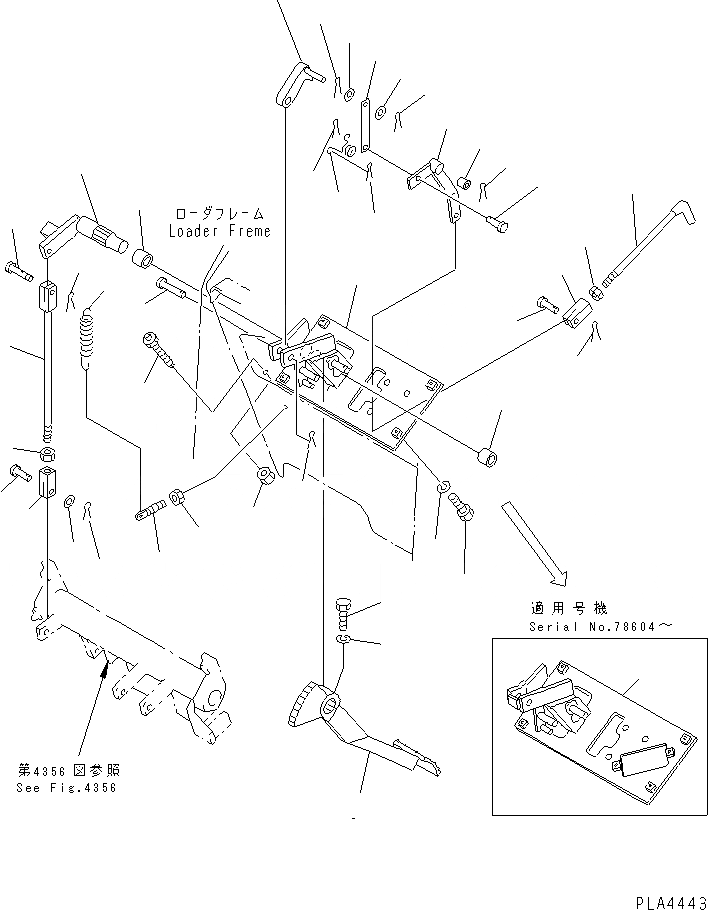 ローダフレーム
Loader Freme

適用号機
Serial No.78604～

第4356図参照
See Fig.4356

PLA4443