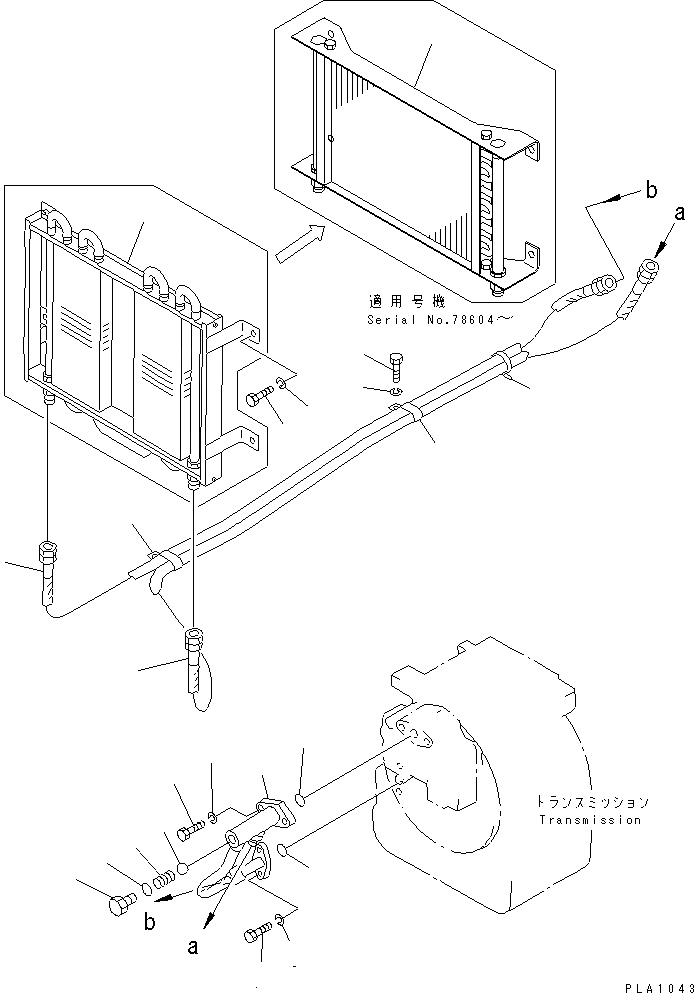 b
a
適用号機
Serial No.78604～
トランスミッション
Transmission
b
a
PLA1043