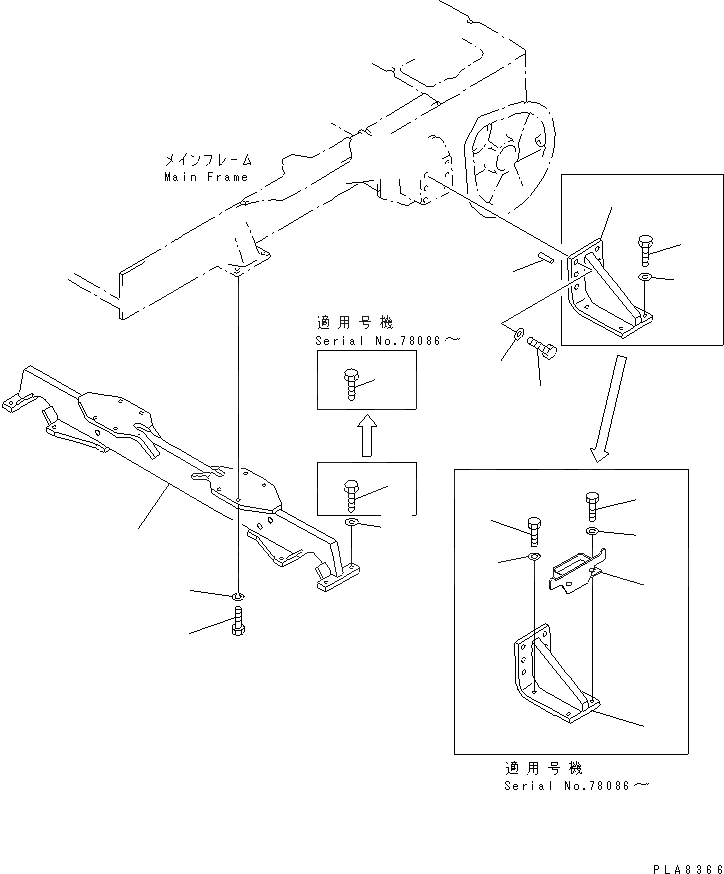 メインフレーム
Main Frame

適用号機
Serial No.78086～

適用号機
Serial No.78086～

PLA8366