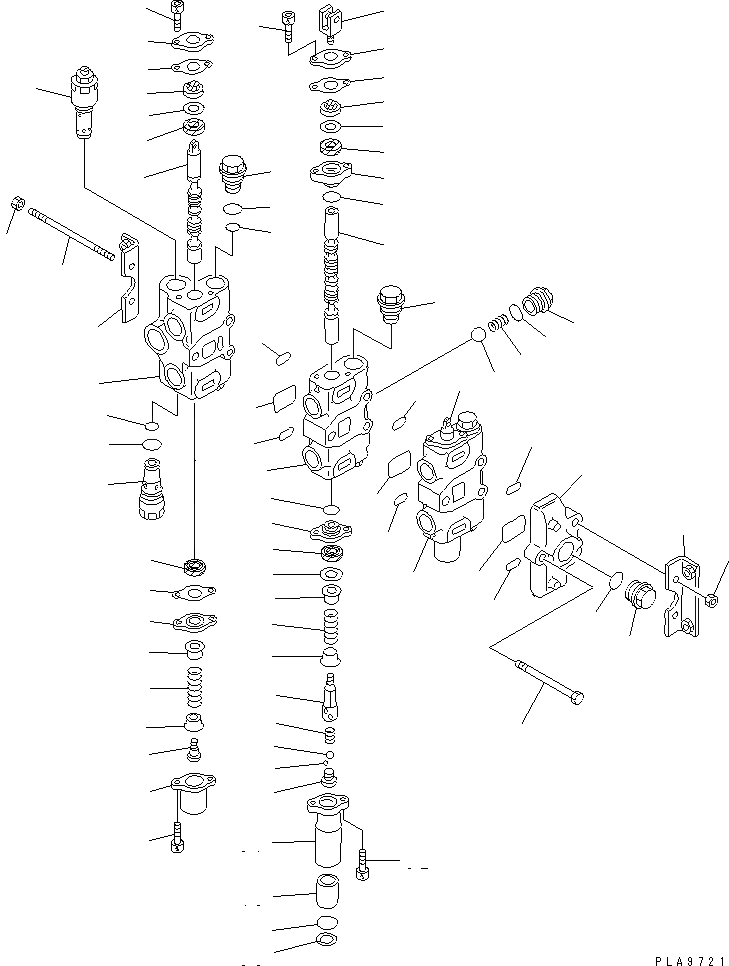 PLA9721