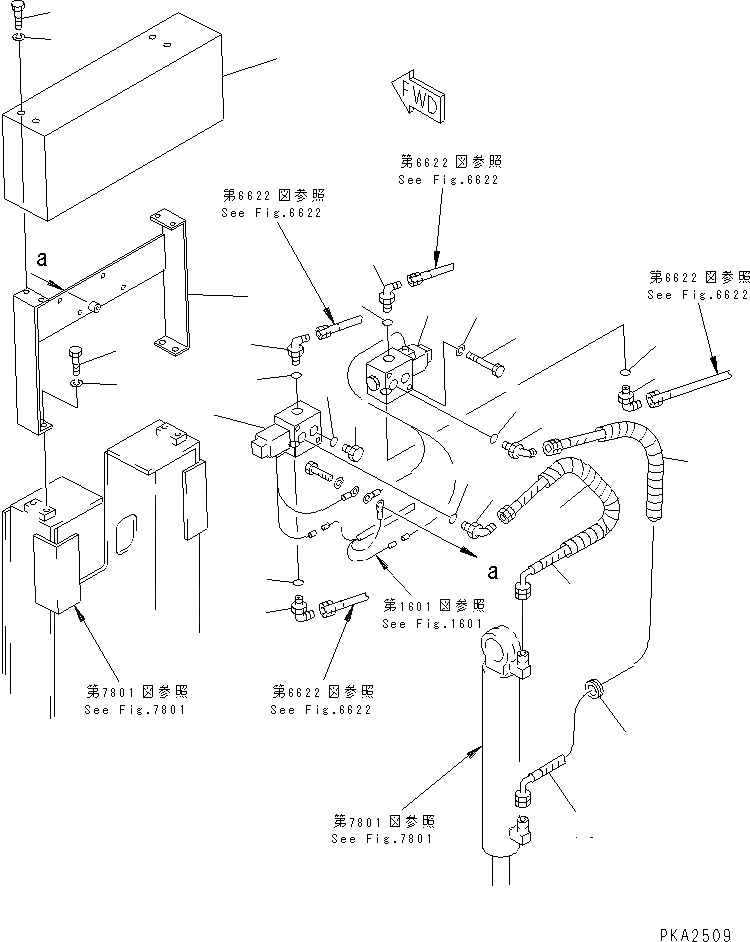 FWD

第6622図参照
See Fig.6622

第6622図参照
See Fig.6622

第6622図参照
See Fig.6622

a

a

第1601図参照
See Fig.1601

第7801図参照
See Fig.7801

第6622図参照
See Fig.6622

第7801図参照
See Fig.7801

PKA2509