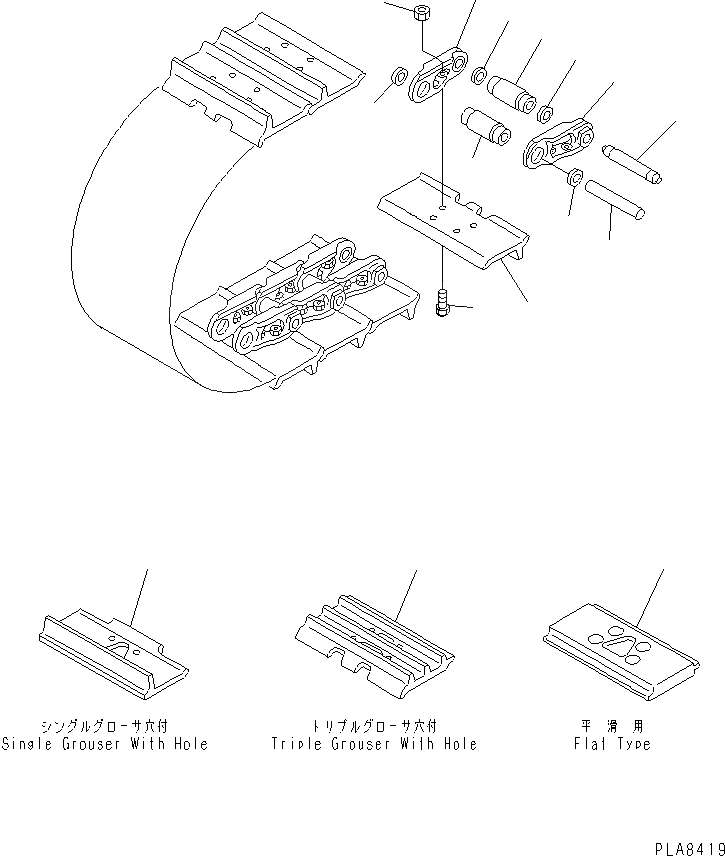 シングルグローサ穴付
Single Grouser With Hole

トリプルグローサ穴付
Triple Grouser With Hole

平 滑 用
Flat Type

PLA8419