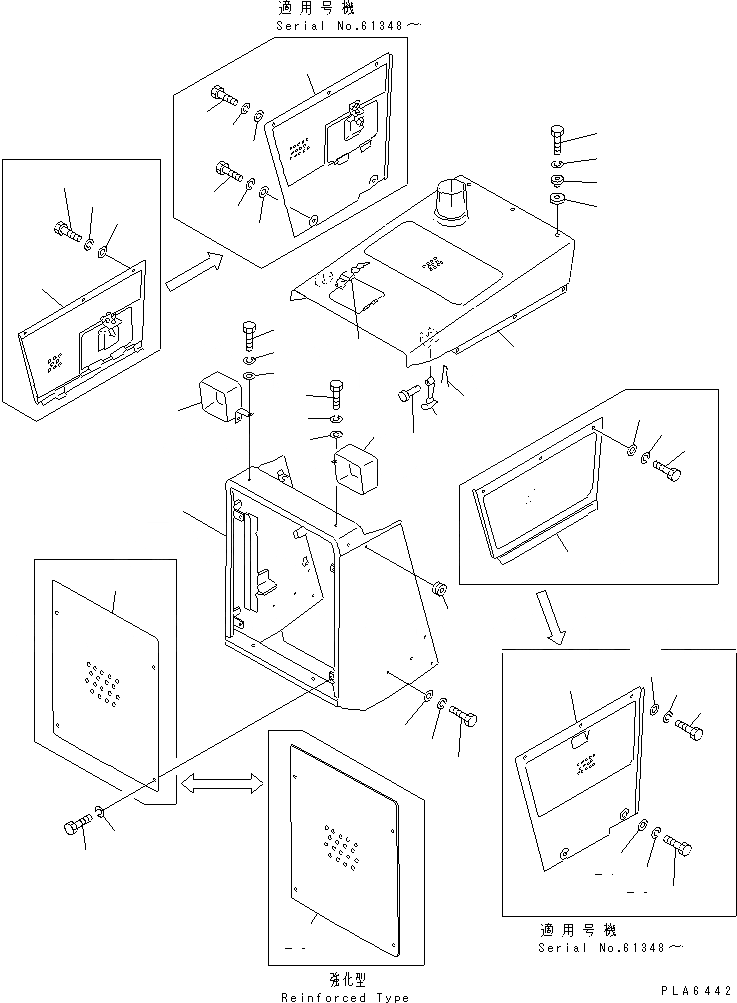 適用号機
Serial No.61348～

適用号機
Serial No.61348～

強化型
Reinforced Type

PLA6442