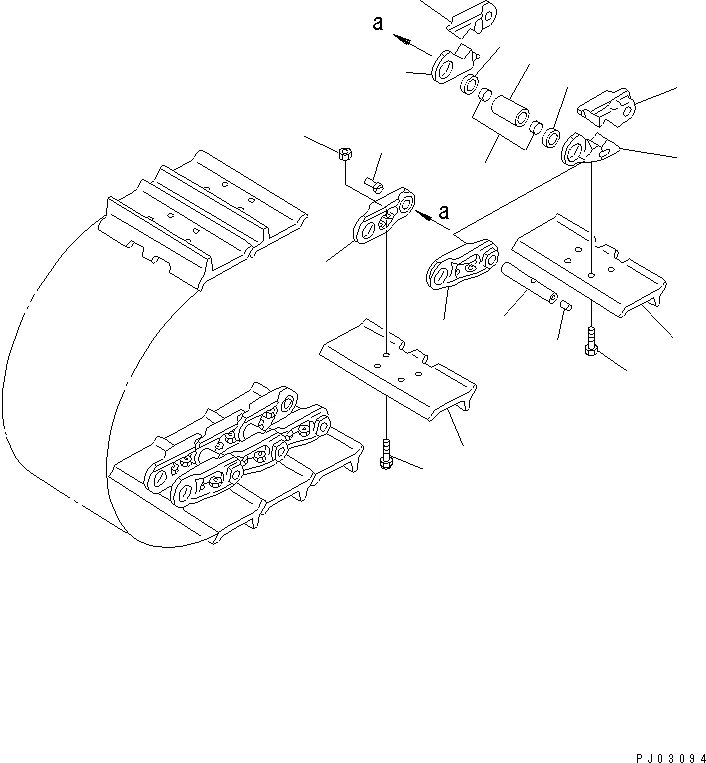 a

a

PJ03094