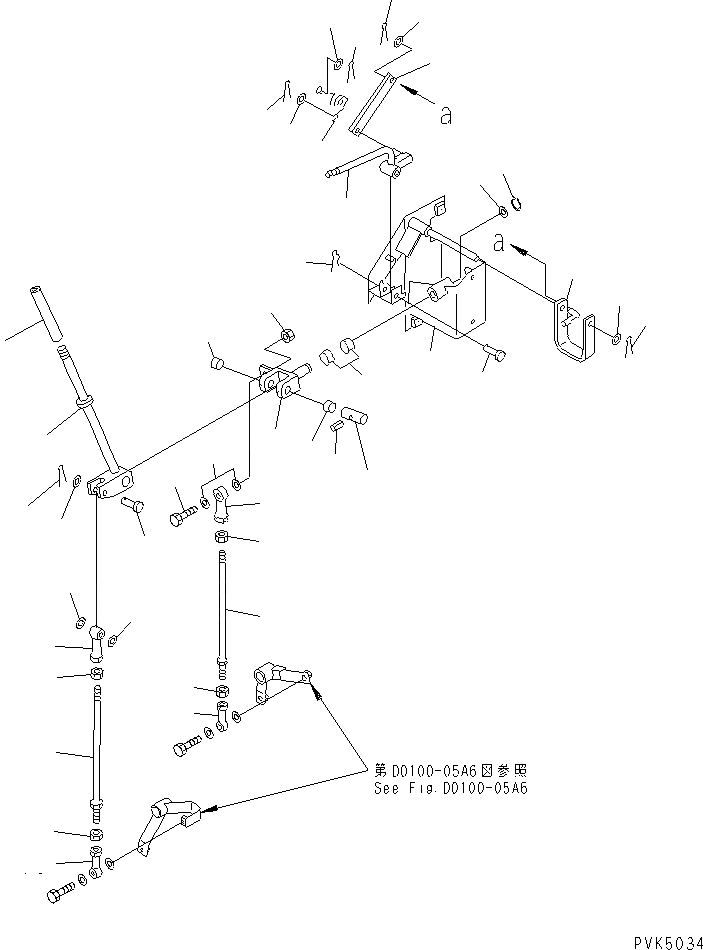 a

a

第D0100-05A6図参照
See Fig.D0100-05A6

PVK5034