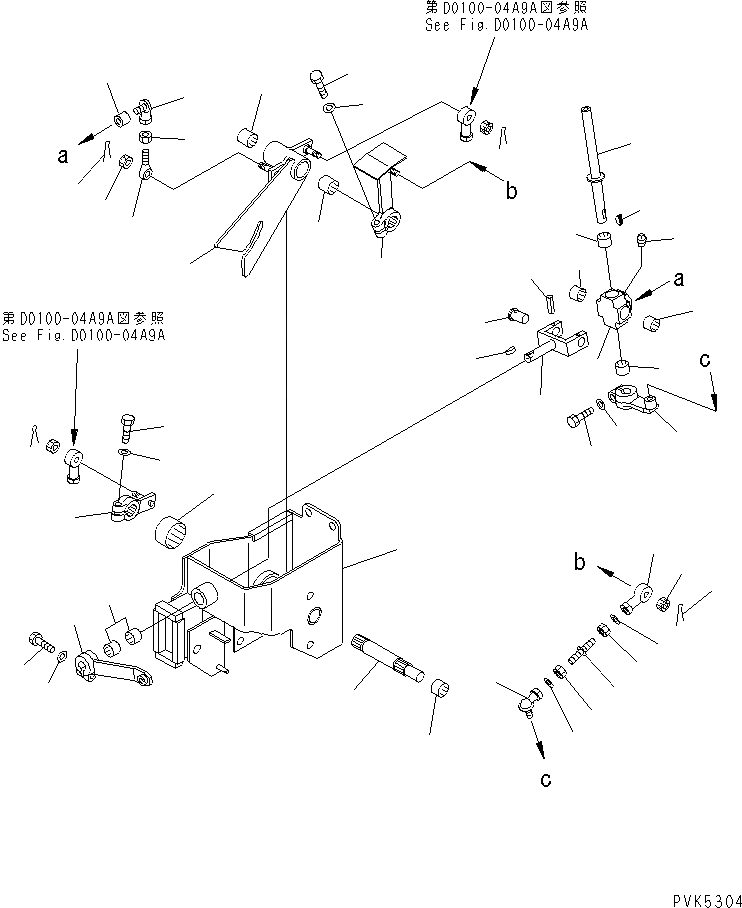 第D0100-04A9A図参照
See Fig.D0100-04A9A

a

b

a

第D0100-04A9A図参照
See Fig.D0100-04A9A

c

b

c

PVK5304