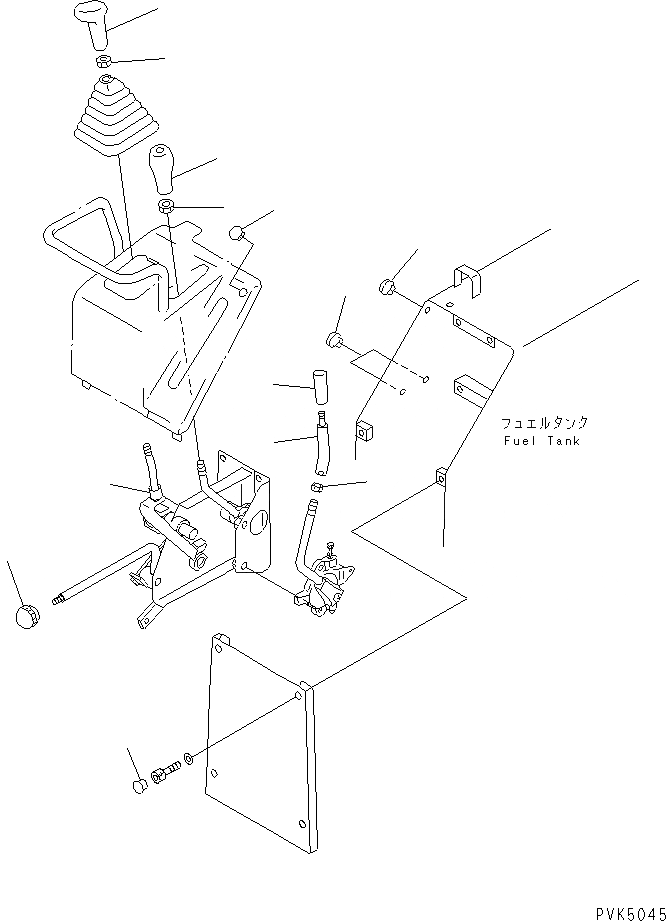 フュエルタンク
Fuel Tank

PVK5045