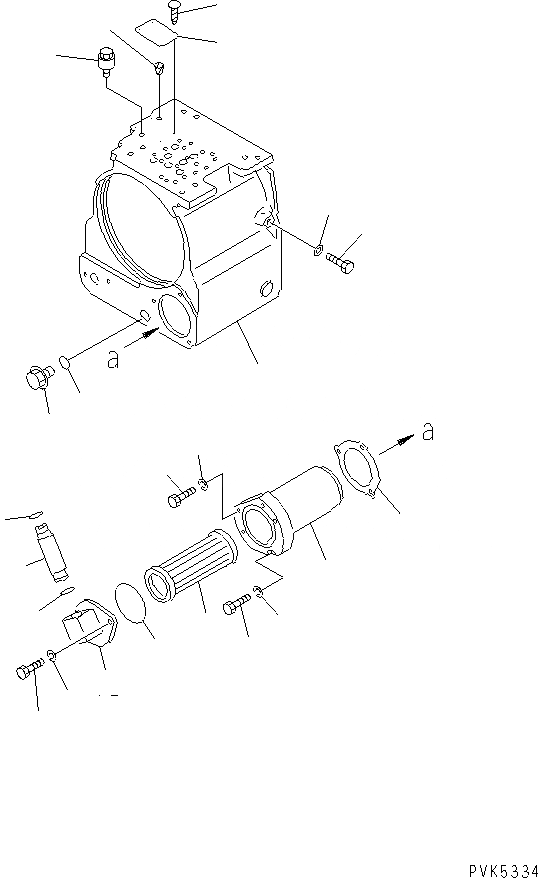 a

a

PVK5334