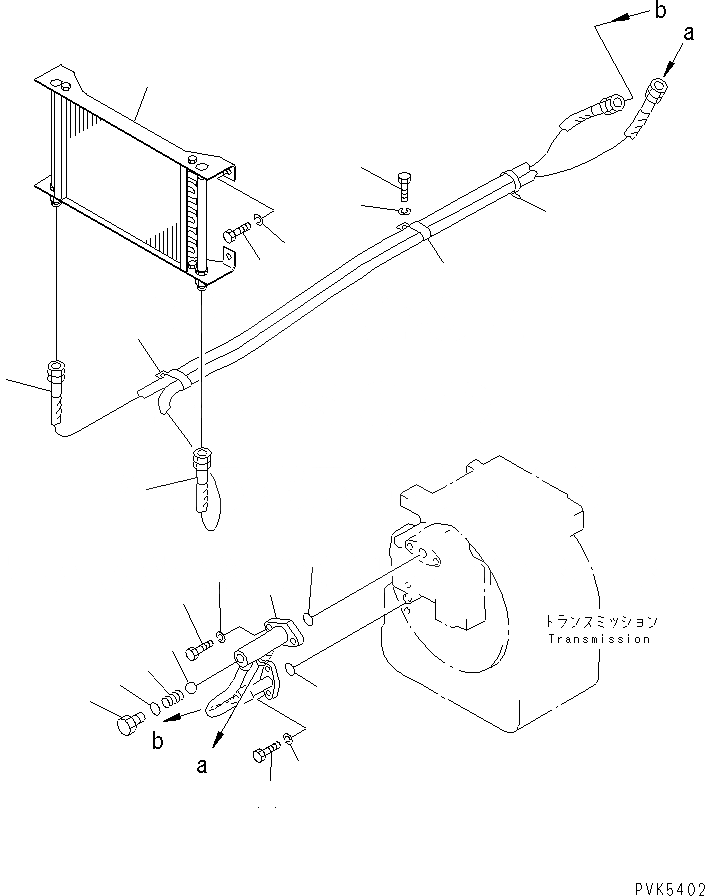 b
a
トランスミッション
Transmission
b
a
PVK5402