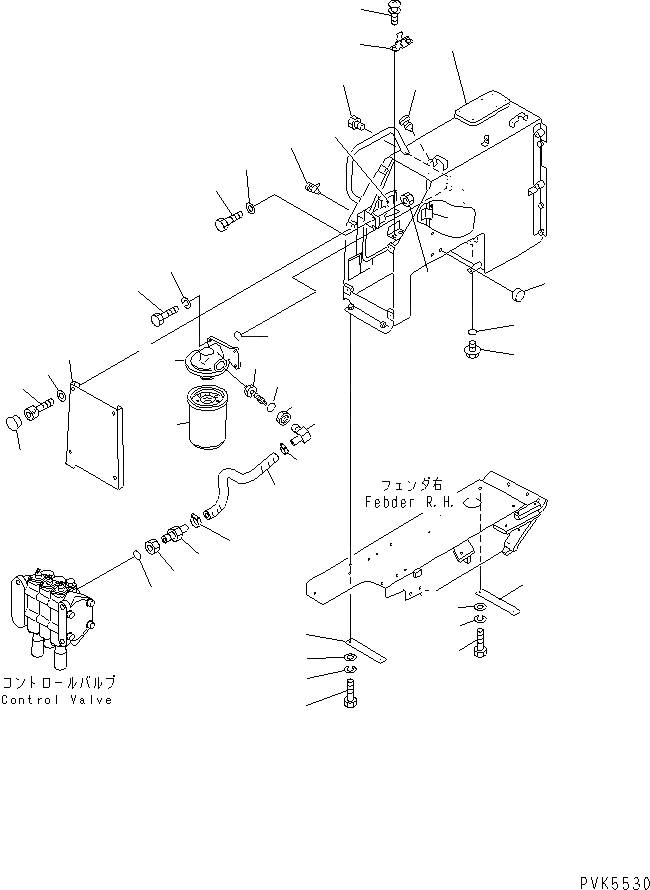 フェンダ右
Febder R.H.

コントロールバルブ
Control Valve

PVK5530