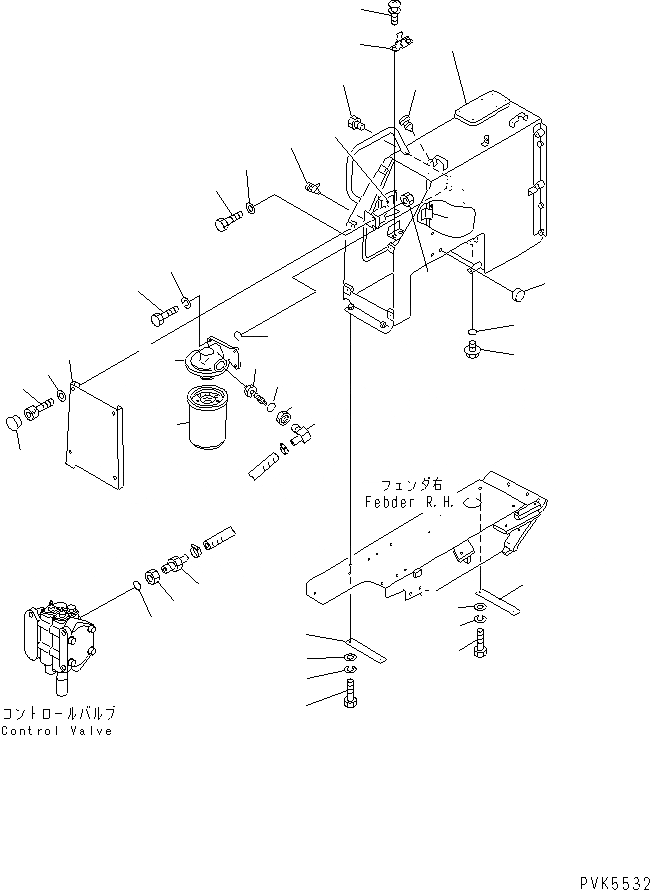 フェンダ右
Febder R.H.

コントロールバルブ
Control Valve

PVK5532