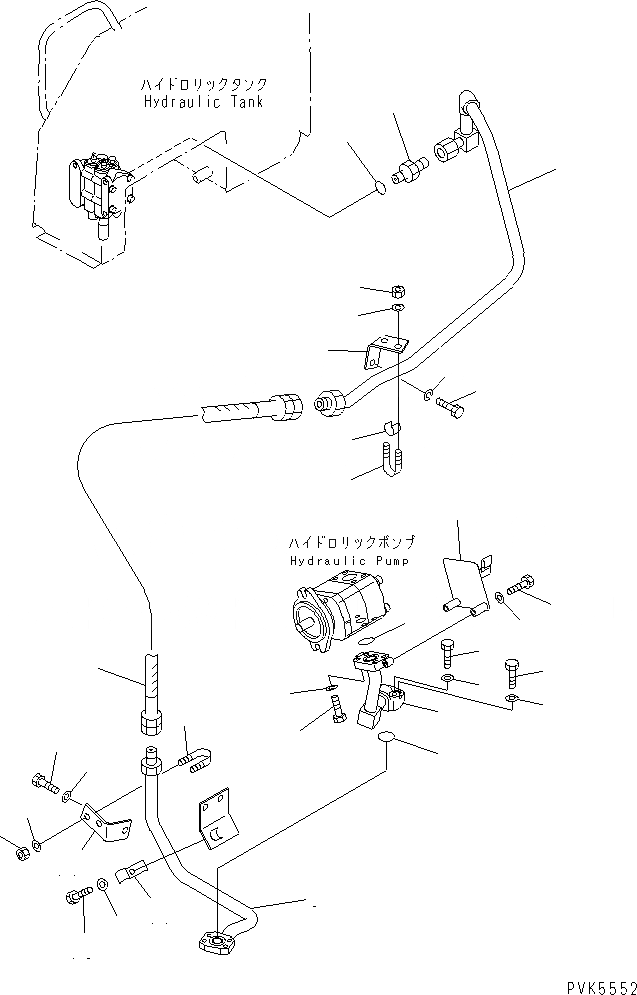 ハイドロリックタンク
Hydraulic Tank

ハイドロリックポンプ
Hydraulic Pump

PVK5552