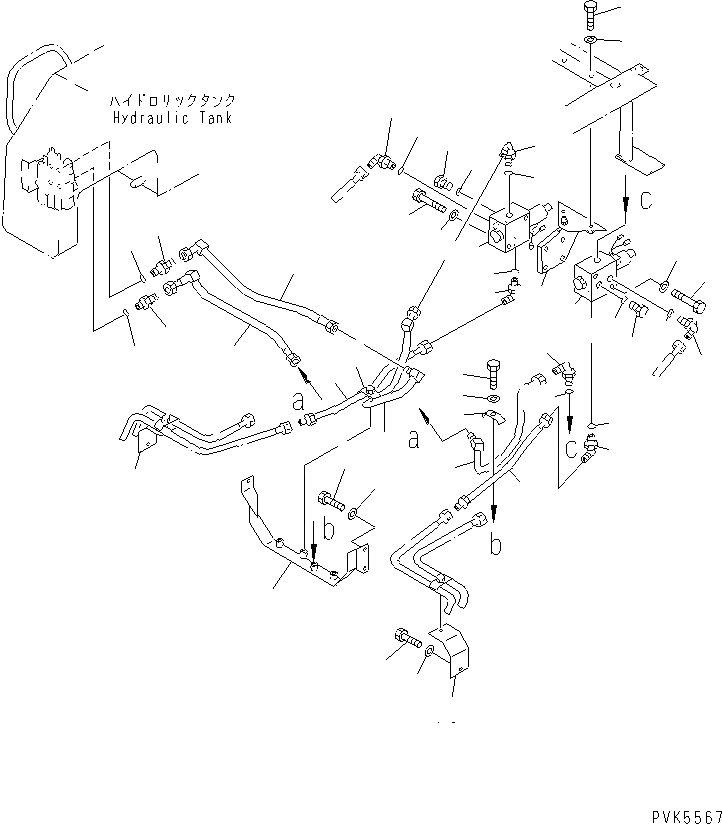 ハイドロリックタンク
Hydraulic Tank

C

a

a

C

b

b

PVK5567