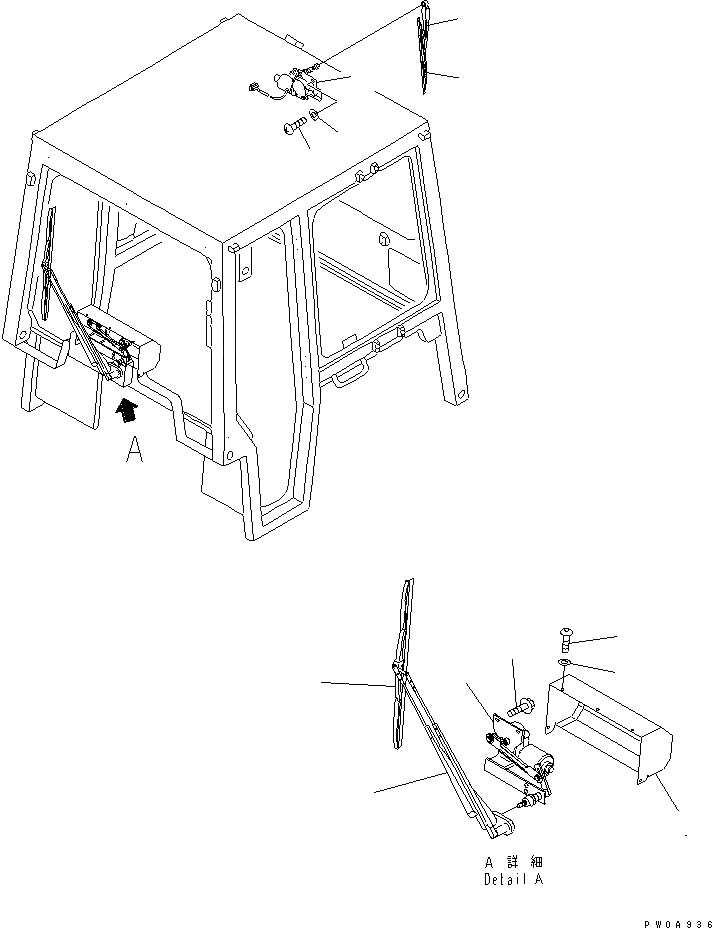 A

A 詳細
Detail A

PW0A936