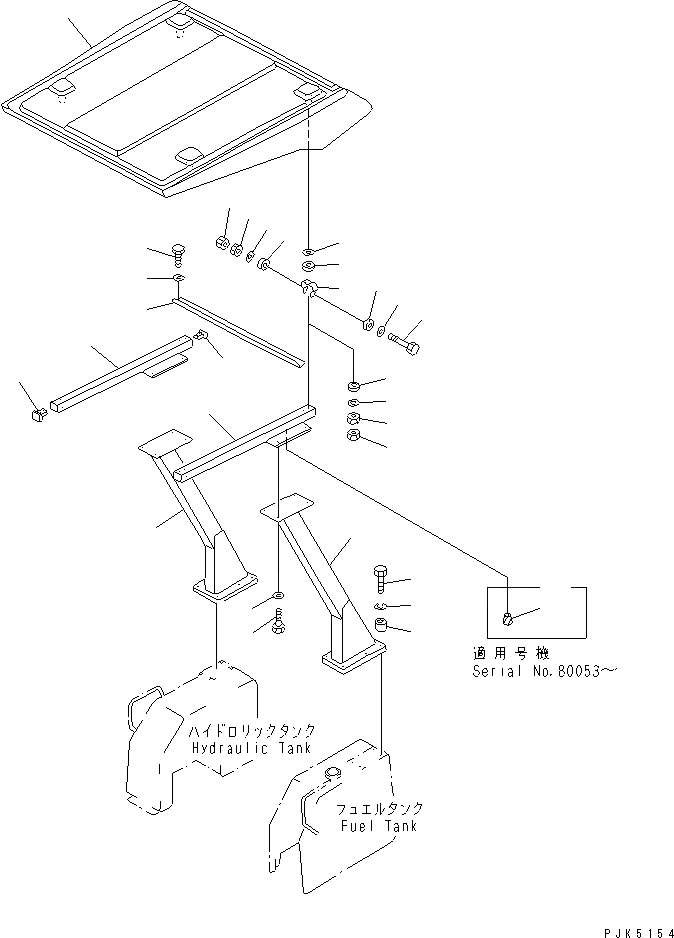 適用号機
Serial No.80053～

ハイドロリックタンク
Hydraulic Tank

フュエルタンク
Fuel Tank

PJK5154