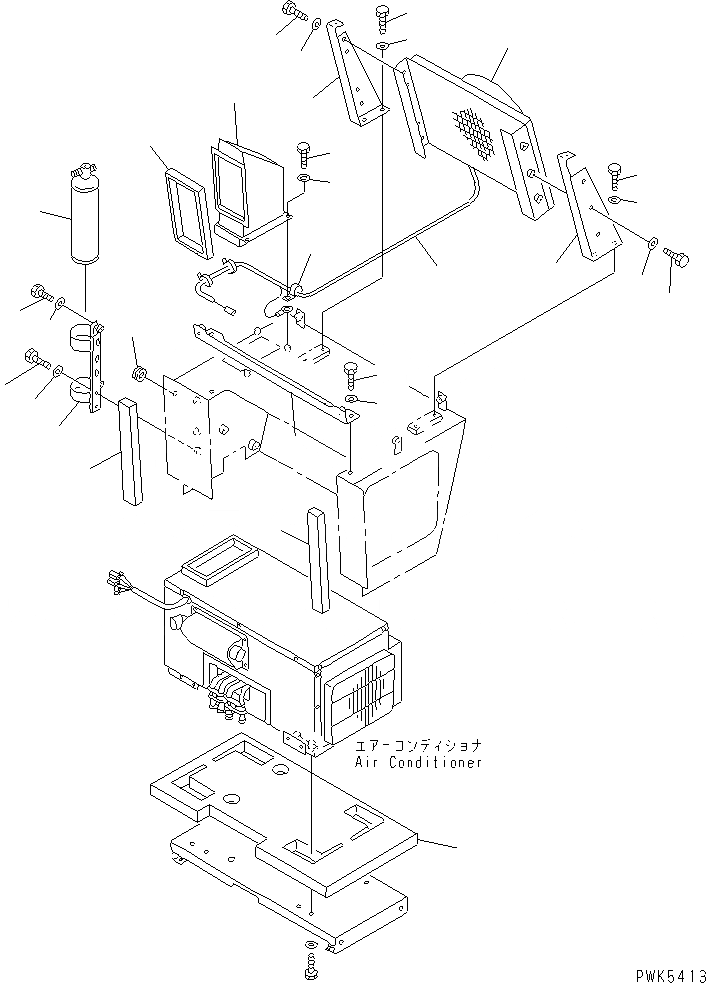 エアーコンディショナ
Air Conditioner

PWK5413