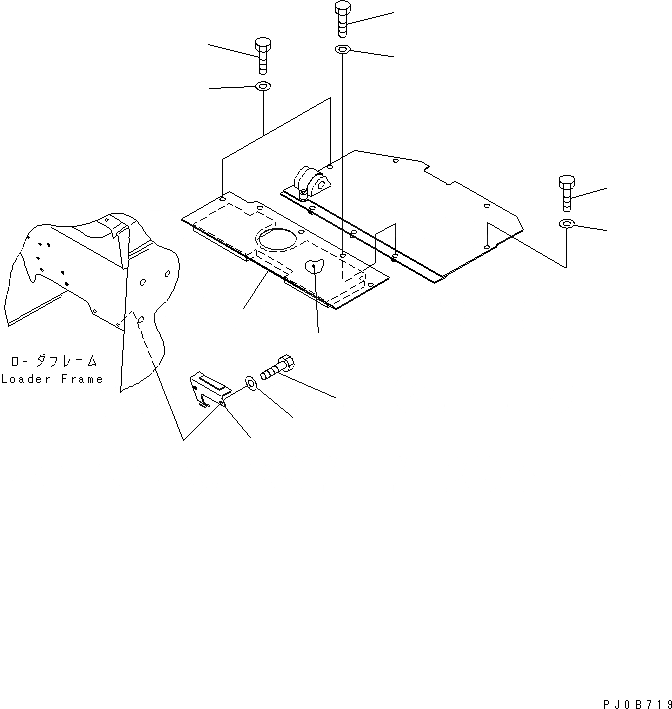 ローダフレーム
Loader Frame

PJ0B719