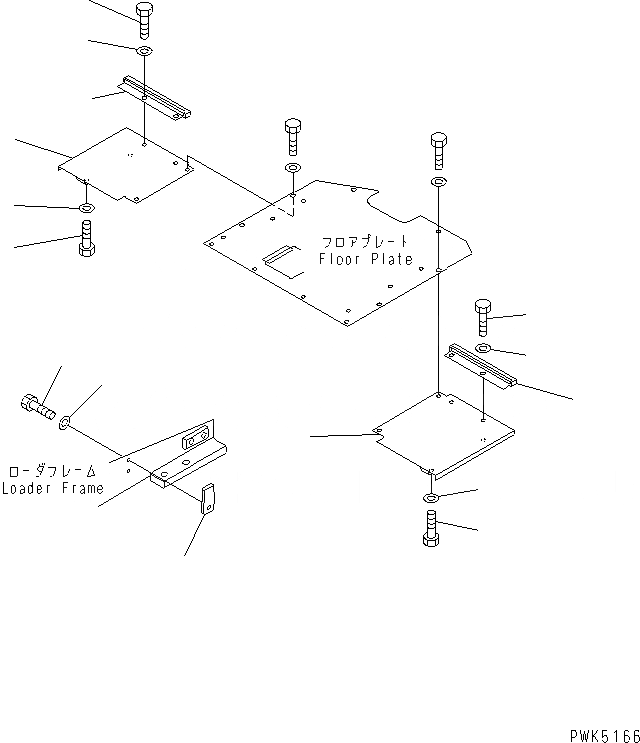 フロアプレート
Floor Plate

ローダフレーム
Loader Frame

PWK5166