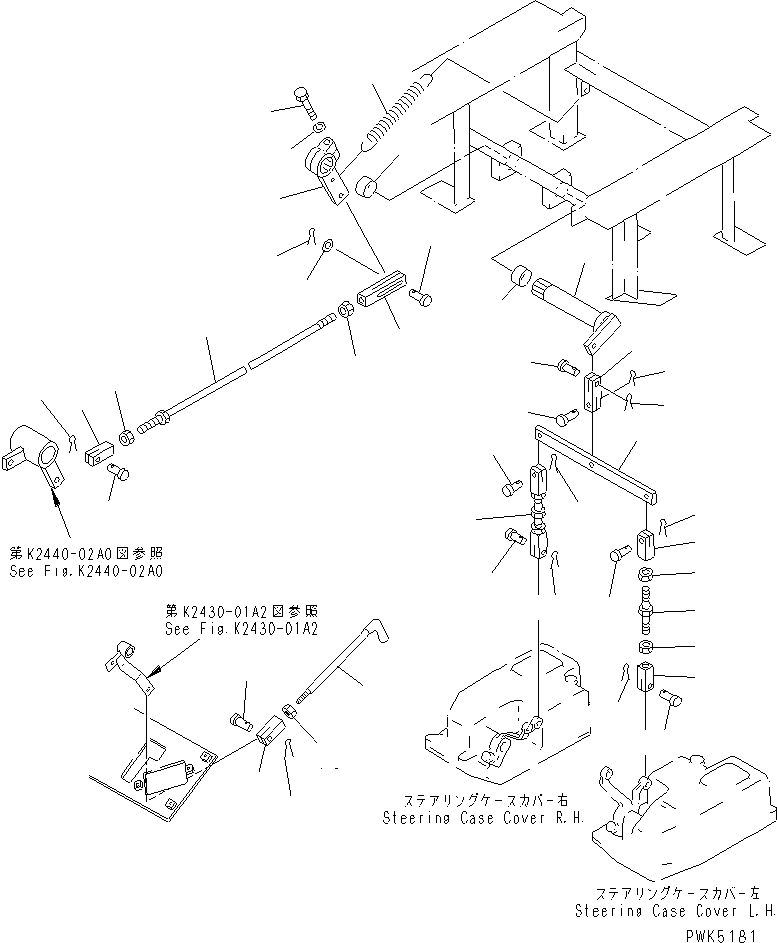 第K2440-02A0図参照
See Fig.K2440-02A0

第K2430-01A2図参照
See Fig.K2430-01A2

ステアリングケースカバー右
Steering Case Cover R.H.

ステアリングケースカバー左
Steering Case Cover L.H.

PWK5181