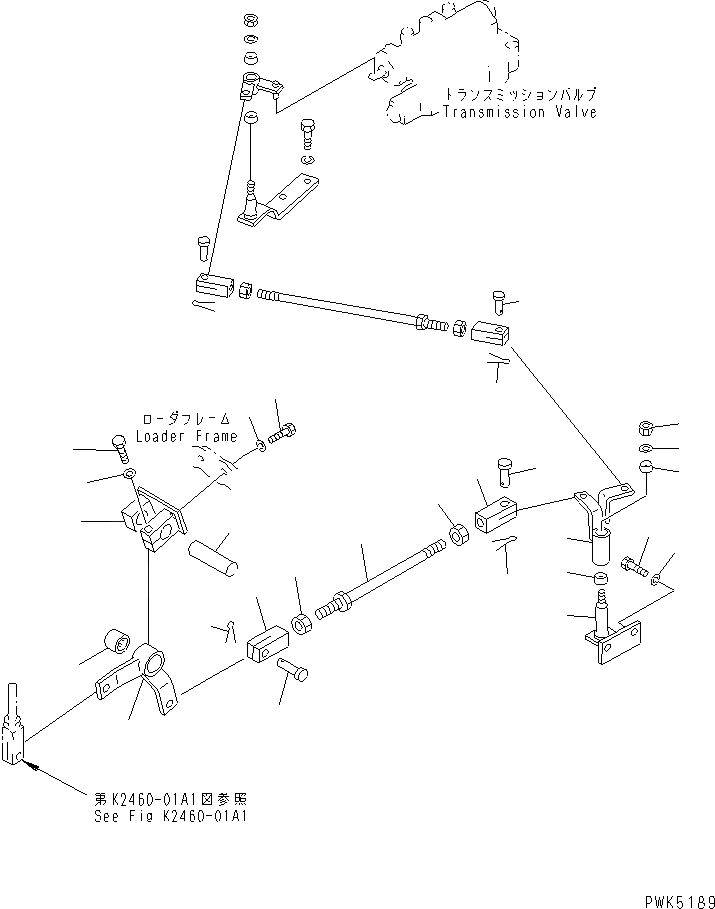 トランスミッションバルブ
Transmission Valve

ローダフレーム
Loader Frame

第K2460-01A1図参照
See Fig K2460-01A1

PWK5189