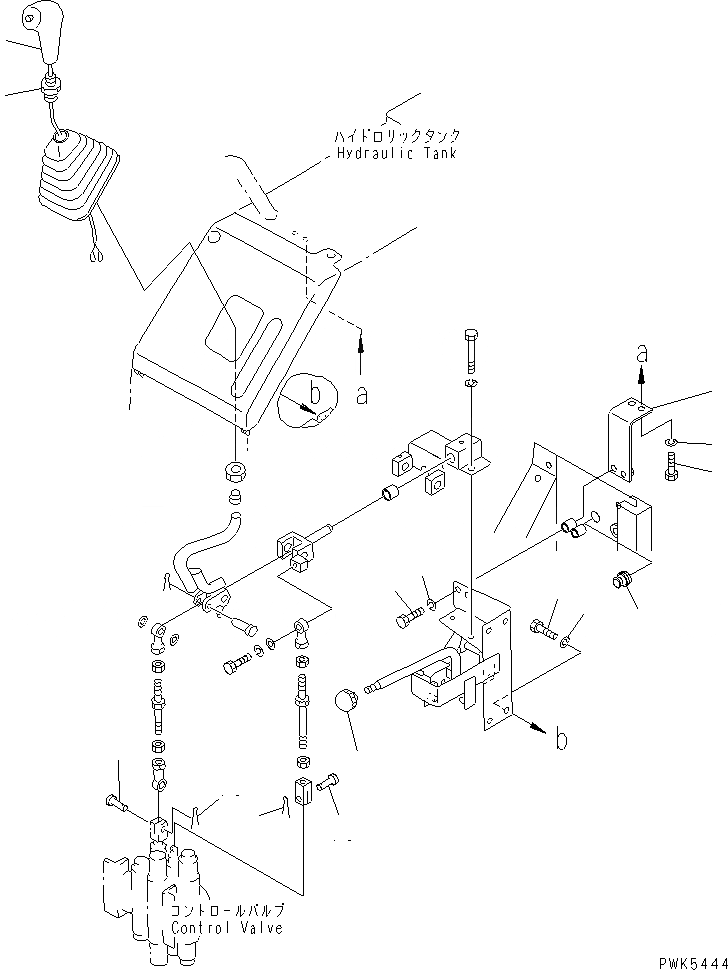 ハイドロリックタンク
Hydraulic Tank

a

b

a

b

コントロールバルブ
Control Valve

PWK5444