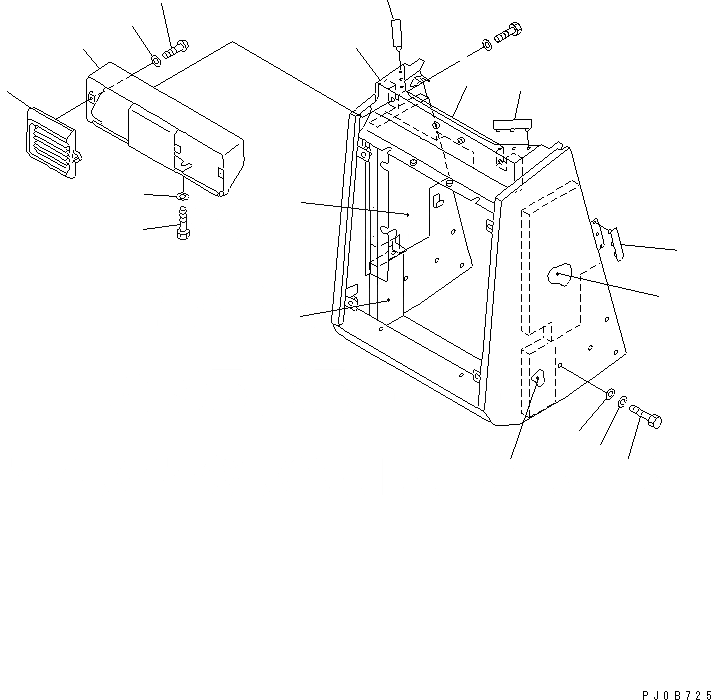 PJ0B725