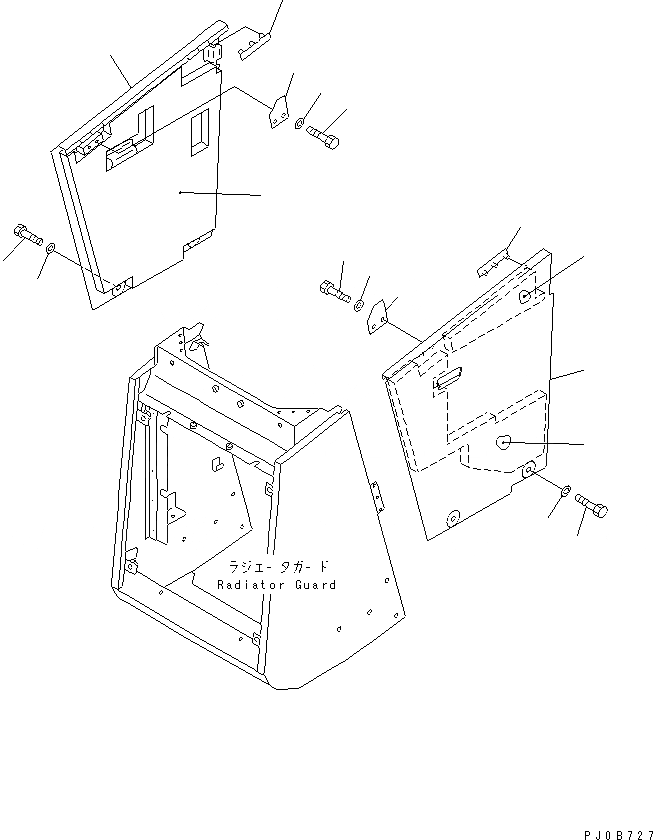 ラジエータガード
Radiator Guard

PJ0B727