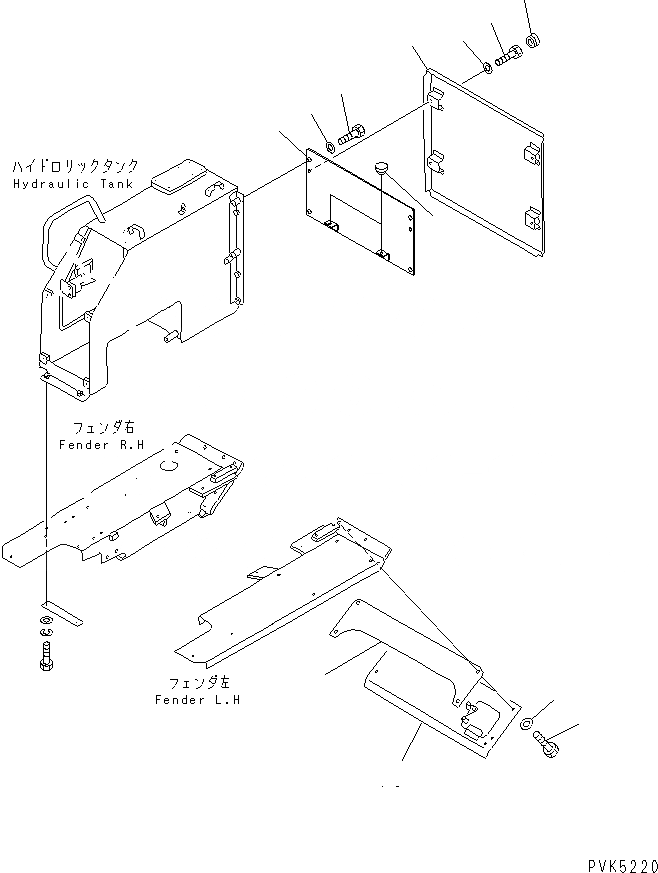 ハイドロリックタンク
Hydraulic Tank

フェンダ右
Fender R.H

フェンダ左
Fender L.H

PVK5220