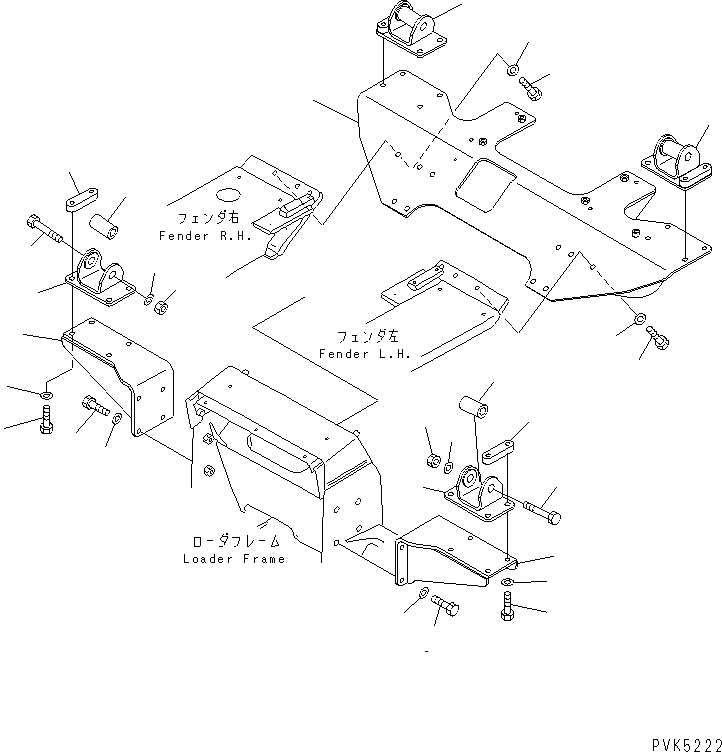 フェンダ右
Fender R.H.

フェンダ左
Fender L.H.

ローダフレーム
Loader Frame

PVK5222