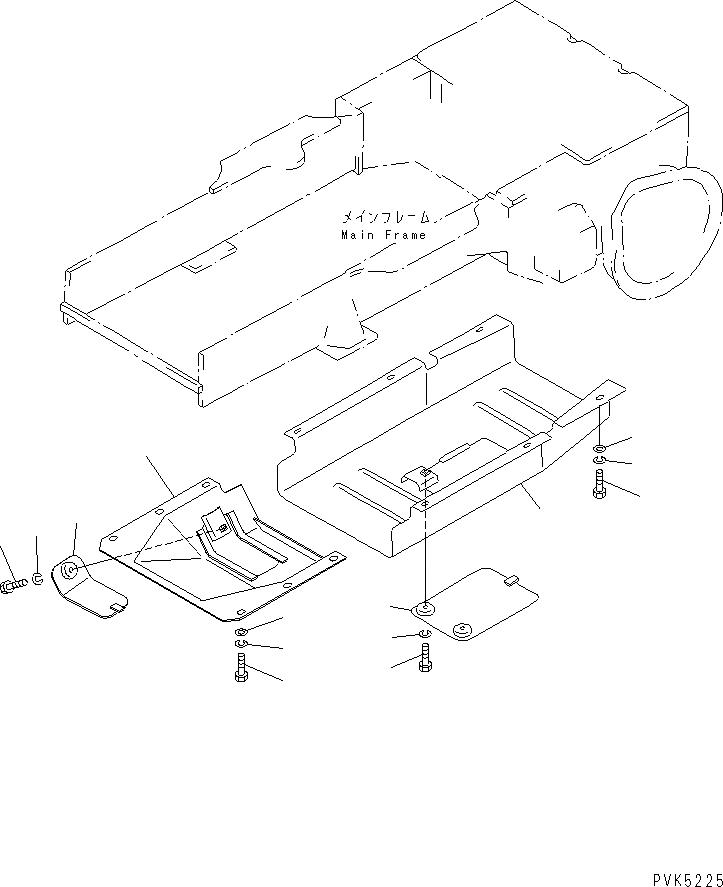 メインフレーム
Main Frame

PVK5225