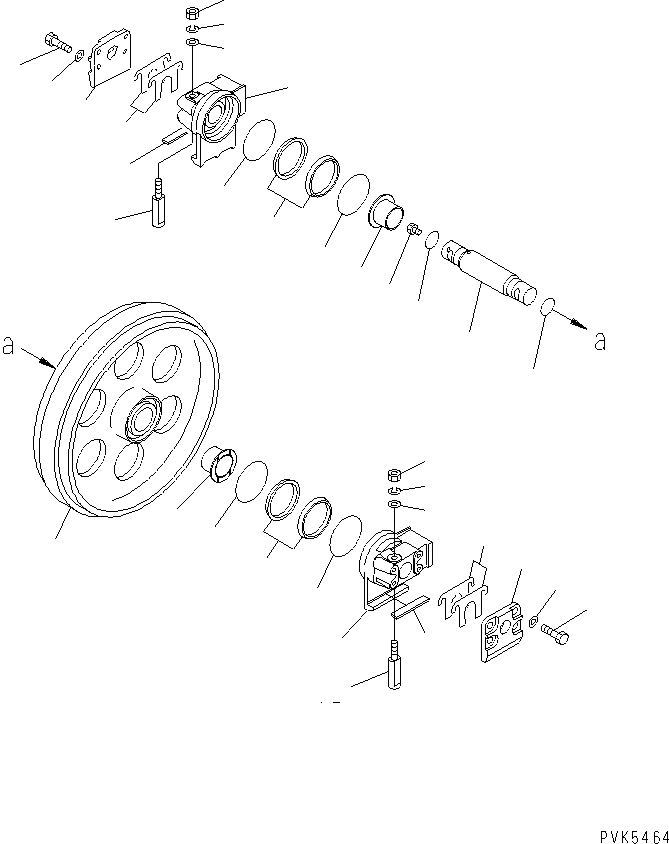 a

a

PVK5464