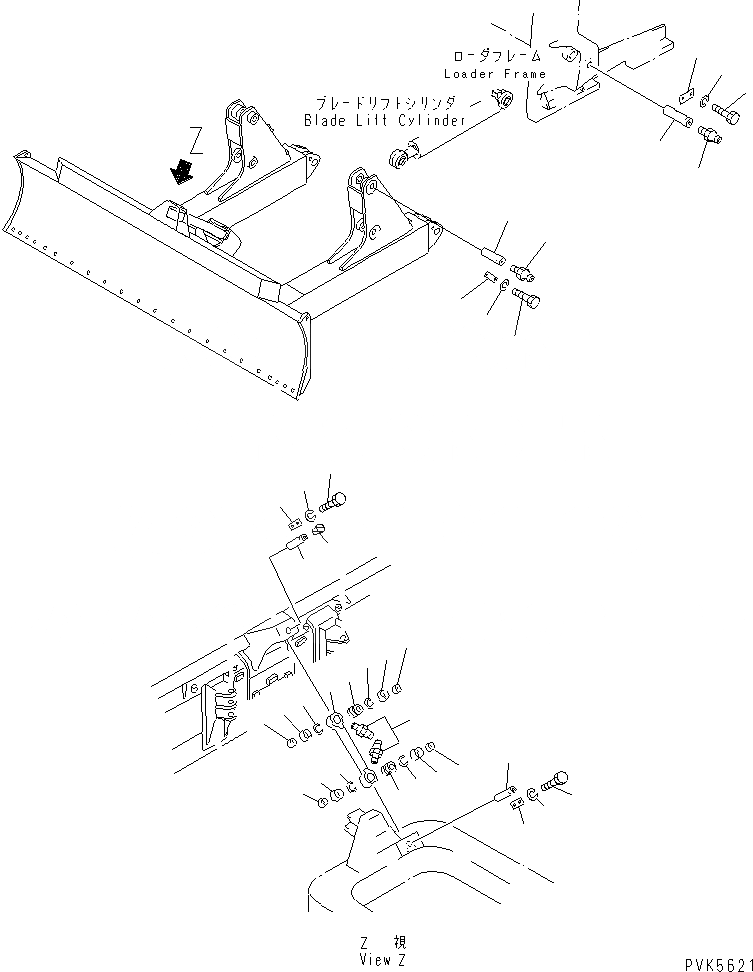 ローダフレーム
Loader Frame

ブレードリフトシリンダ
Blade Lift Cylinder

Z

Z 視
View Z

PVK5621