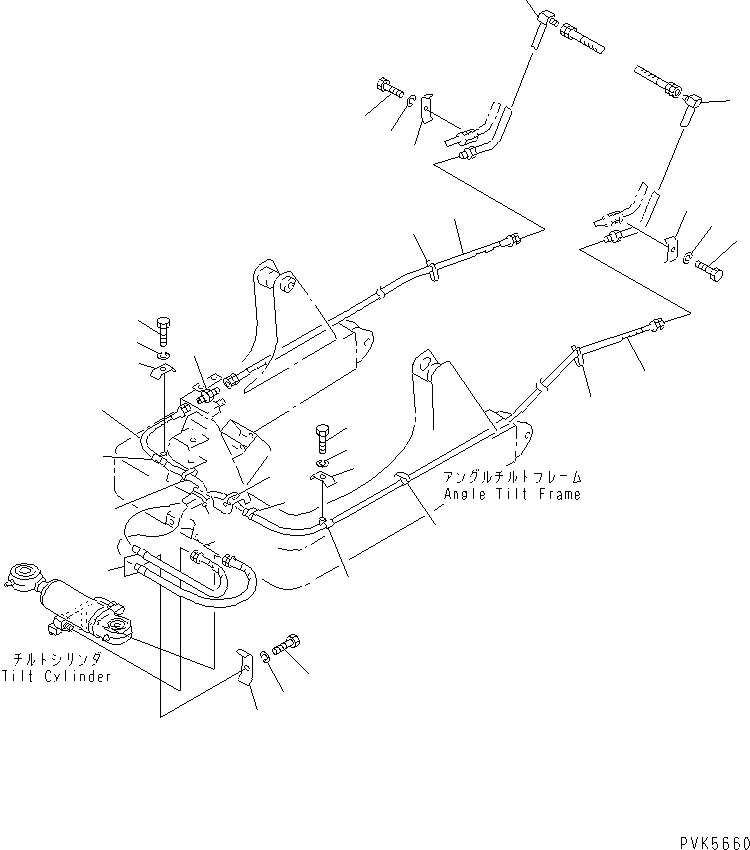 アングルチルトフレーム
Angle Tilt Frame

チルトシリンダ
Tilt Cylinder

PVK5660