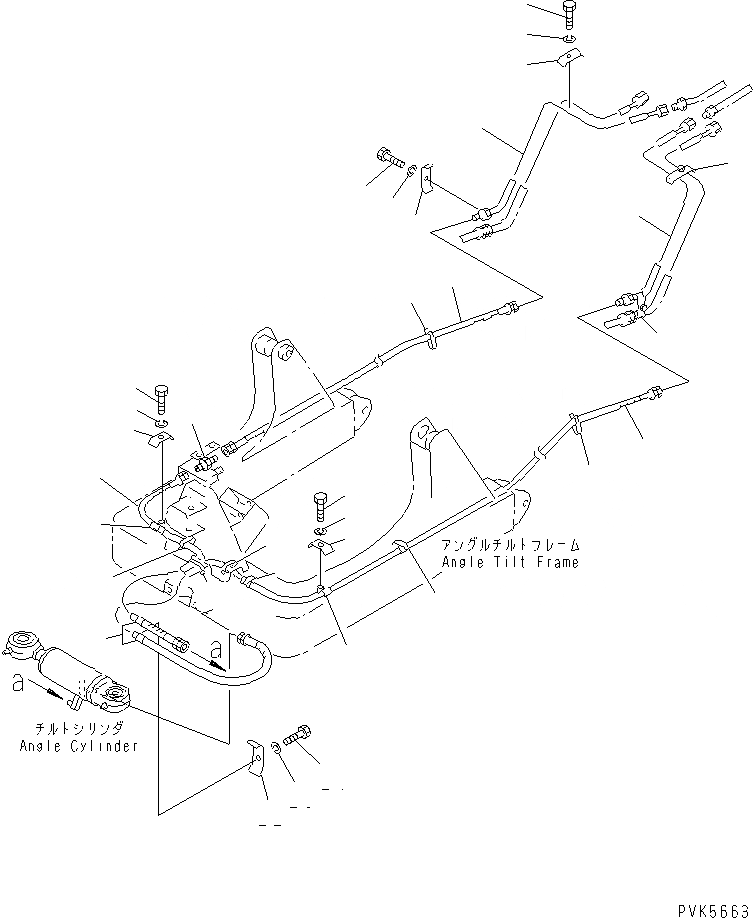 アングルチルトフレーム
Angle Tilt Frame

a

a

チルトシリンダ
Angle Cylinder

PVK5663