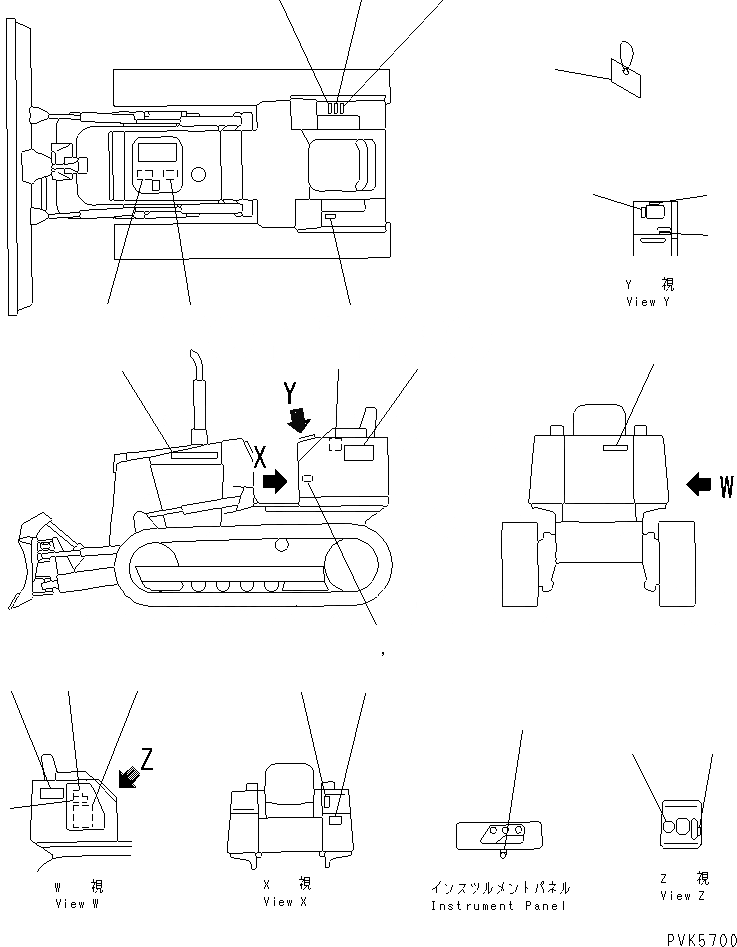 Y 視
View Y

Y

X

W

,

Z

W 視
View W

X 視
View X

インスツルメントパネル
Instrument Panel

Z 視
View Z

PVK5700