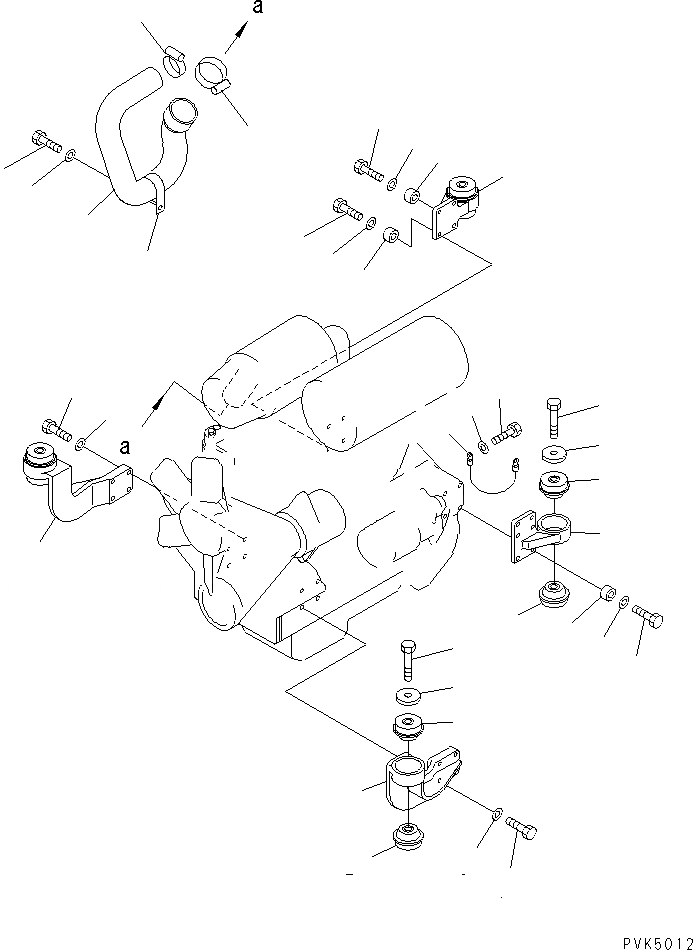 a

a

PVK5012