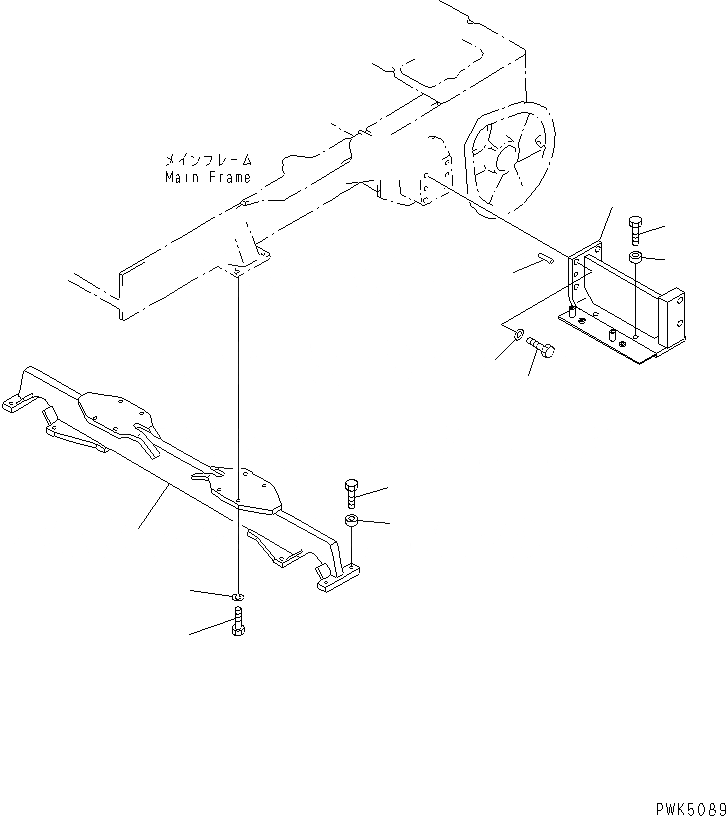 メインフレーム
Main Frame

PWK5089