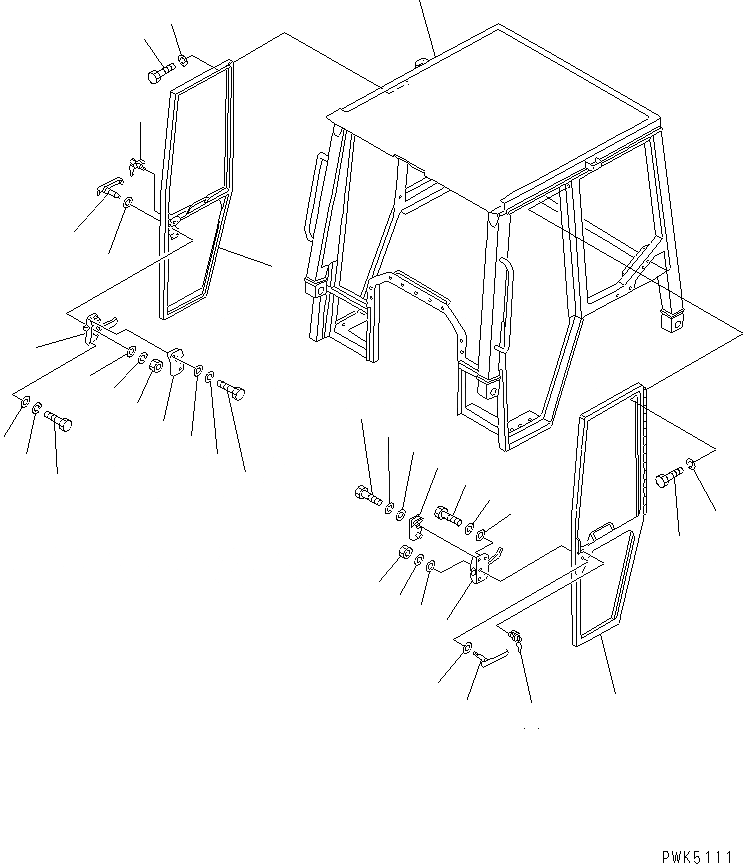 PWK5111