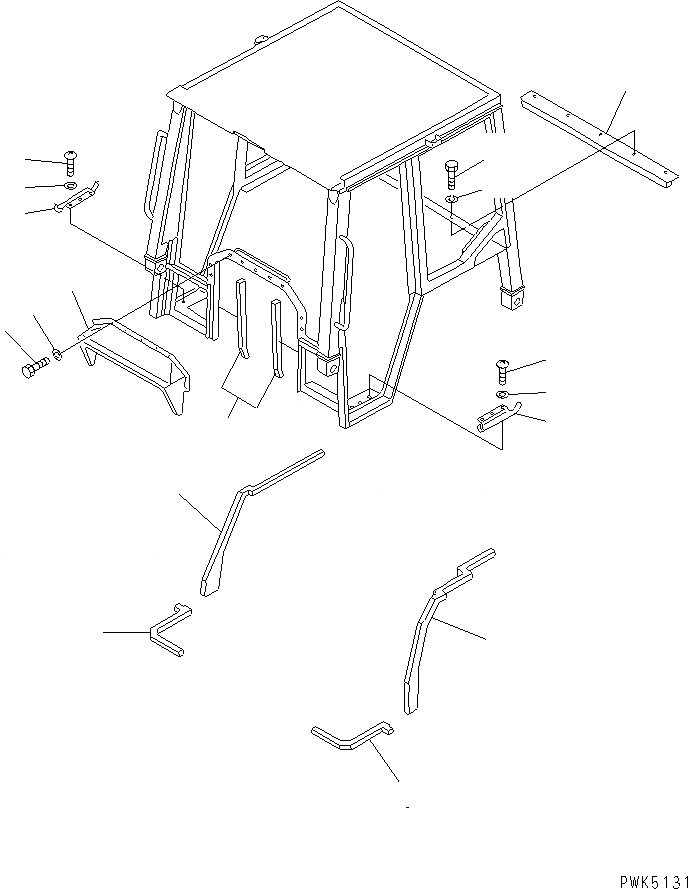 PWK5131